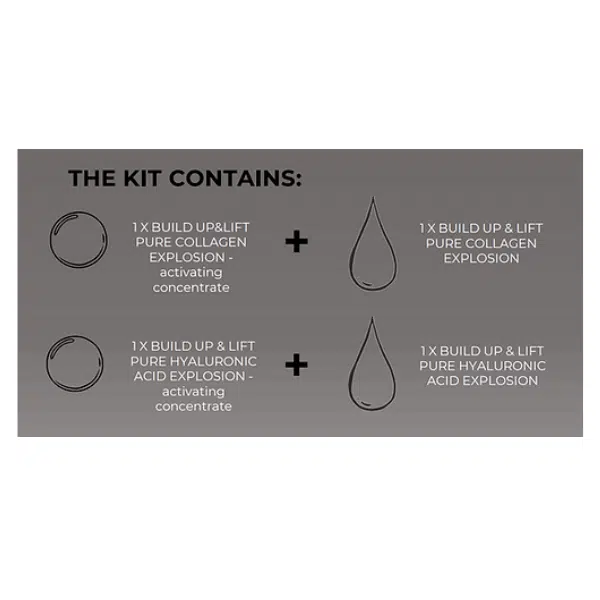 THE KIT CONTAINS:

1 X BUILD UP&LIFT PURE COLLAGEN EXPLOSION - activating concentrate

+

1 X BUILD UP & LIFT PURE COLLAGEN EXPLOSION

1 X BUILD UP & LIFT PURE HYALURONIC ACID EXPLOSION - activating concentrate

+

1 X BUILD UP & LIFT PURE HYALURONIC ACID EXPLOSION