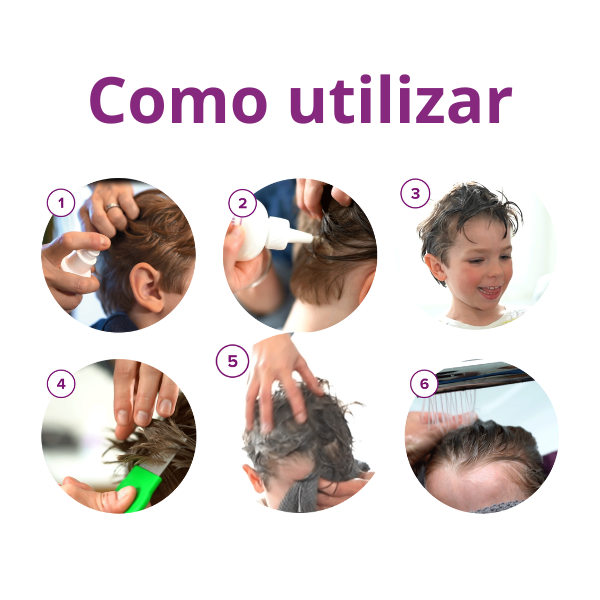 Como utilizar

1

2

3

4

5

6