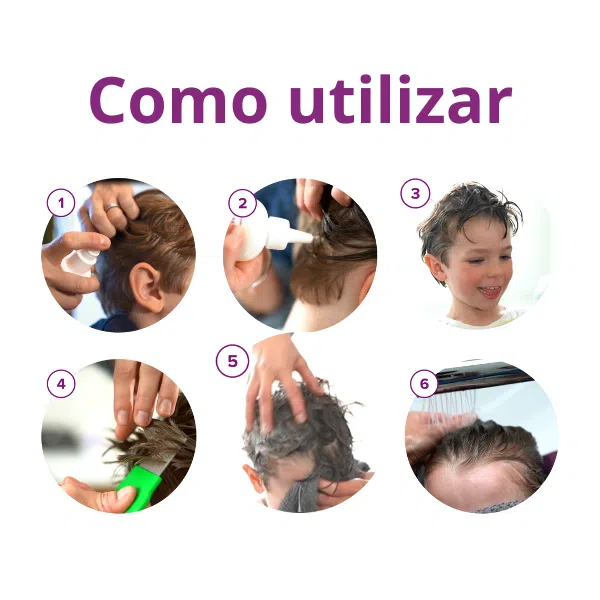 Como utilizar

1

2

3

4

5

6