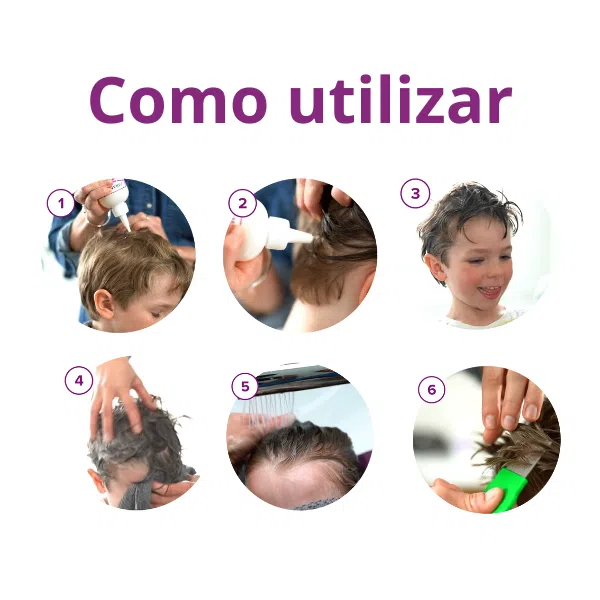 Como utilizar

1

2

3

4

5

6